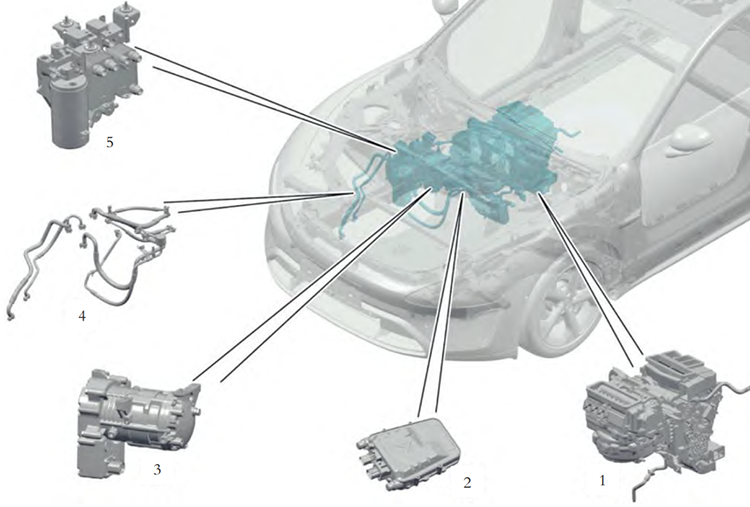 5

4

3

2

1